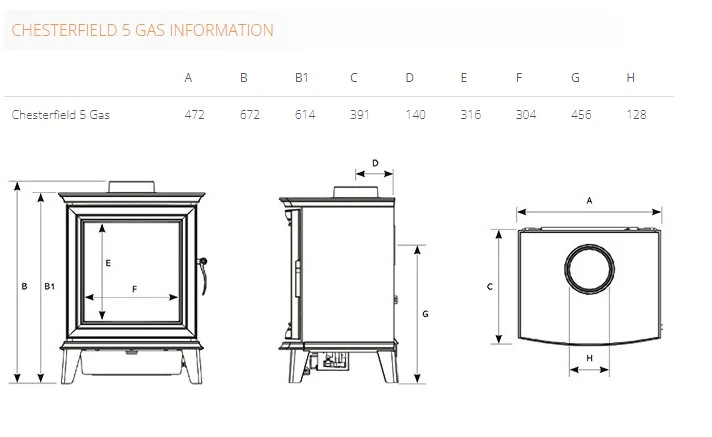 CHESTERFIELD 5 GAS INFORMATION

| | A | B | B1 | C | D | E | F | G | H |
|---|---|---|---|---|---|---|---|---|---|
| Chesterfield 5 Gas | 472 | 672 | 614 | 391 | 140 | 316 | 304 | 456 | 128 |

B
B1
E
F
D
G
A
C
H